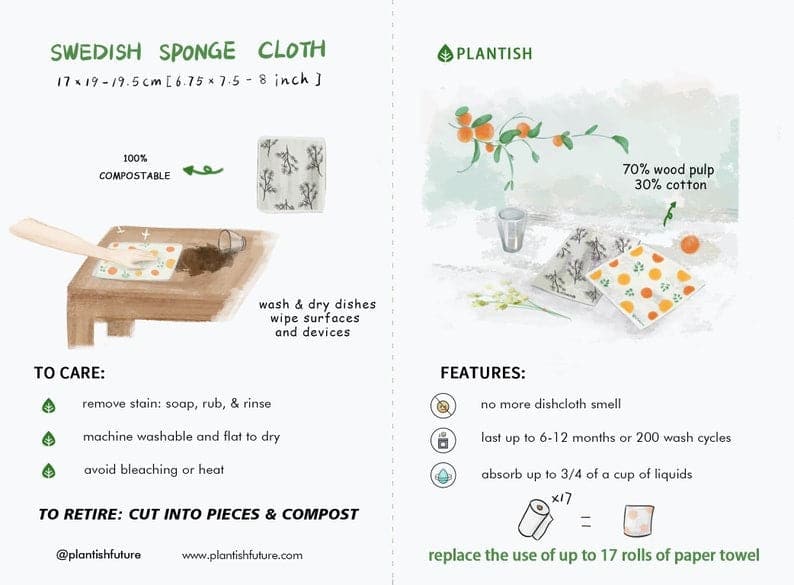 SWEDISH SPONGE CLOTH

17 x 19 - 19.5 cm [ 6.75 x 7.5 - 8 inch ]

100% COMPOSTABLE

wash & dry dishes wipe surfaces and devices

TO CARE:

remove stain: soap, rub, & rinse

machine washable and flat to dry

avoid bleaching or heat

TO RETIRE: CUT INTO PIECES & COMPOST

@plantishfuture www.plantishfuture.com

PLANTISH

70% wood pulp 30% cotton

FEATURES:

no more dishcloth smell

last up to 6-12 months or 200 wash cycles

absorb up to 3/4 of a cup of liquids

x17 =

replace the use of up to 17 rolls of paper towel